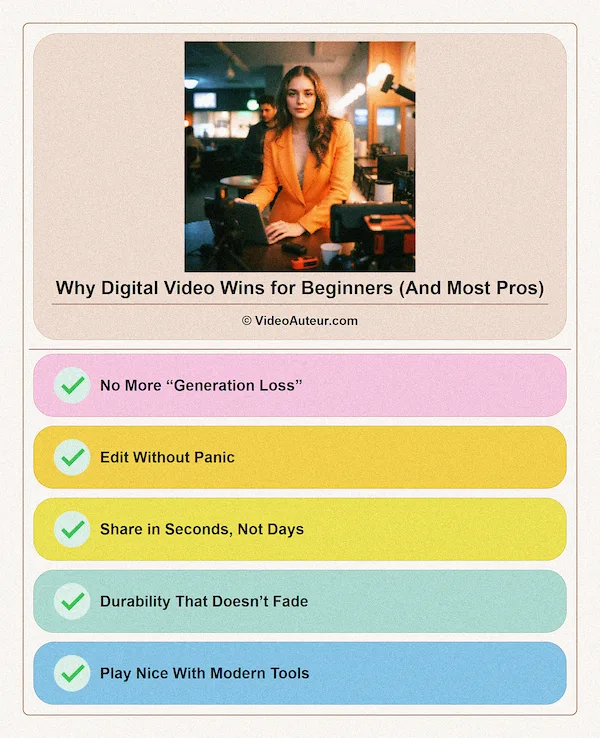 Why Digital Video Wins for Beginners (And Most Pros)

© VideoAuteur.com

No More “Generation Loss”

Edit Without Panic

Share in Seconds, Not Days

Durability That Doesn’t Fade

Play Nice With Modern Tools