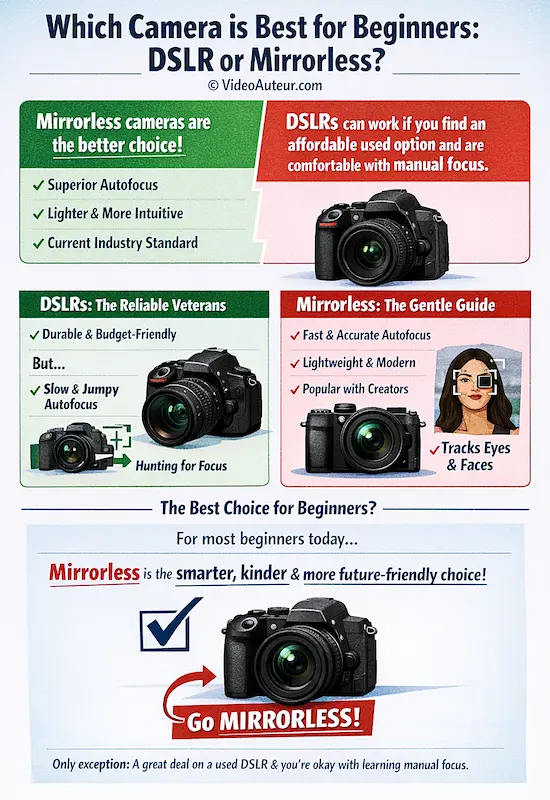 Which Camera is Best for Beginners: DSLR or Mirrorless?

© VideoAuteur.com

Mirrorless cameras are the better choice!

✓ Superior Autofocus

✓ Lighter & More Intuitive

✓ Current Industry Standard

DSLRs can work if you find an affordable used option and are comfortable with manual focus.

DSLRs: The Reliable Veterans

✓ Durable & Budget-Friendly

But...

✓ Slow & Jumpy Autofocus

Hunting for Focus

Mirrorless: The Gentle Guide

✓ Fast & Accurate Autofocus

✓ Lightweight & Modern

✓ Popular with Creators

✓ Tracks Eyes & Faces

The Best Choice for Beginners?

For most beginners today...

Mirrorless is the smarter, kinder & more future-friendly choice!

Go MIRRORLESS!

Only exception: A great deal on a used DSLR & you're okay with learning manual focus.