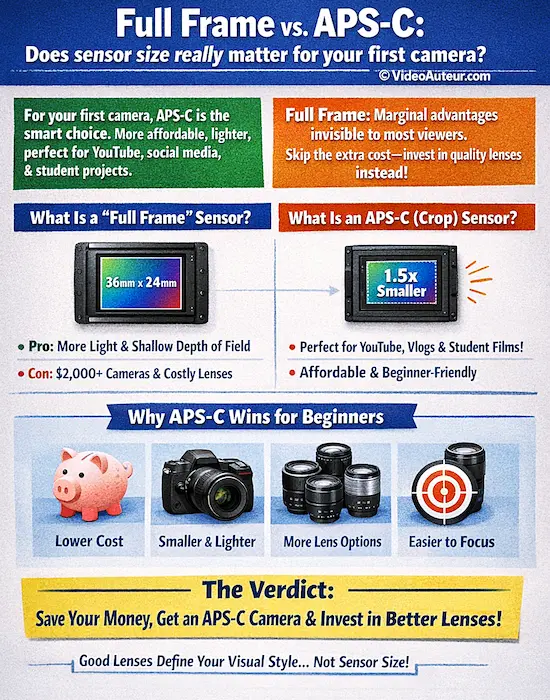 Full Frame vs. APS-C:
Does sensor size really matter for your first camera?

© VideoAuteur.com

For your first camera, APS-C is the smart choice. More affordable, lighter, perfect for YouTube, social media, & student projects.

Full Frame: Marginal advantages invisible to most viewers. Skip the extra cost—invest in quality lenses instead!

What Is a "Full Frame" Sensor?

36mm x 24mm

• Pro: More Light & Shallow Depth of Field
• Con: $2,000+ Cameras & Costly Lenses

What Is an APS-C (Crop) Sensor?

1.5x Smaller

• Perfect for YouTube, Vlogs & Student Films!
• Affordable & Beginner-Friendly

Why APS-C Wins for Beginners

Lower Cost
Smaller & Lighter
More Lens Options
Easier to Focus

The Verdict:
Save Your Money, Get an APS-C Camera & Invest in Better Lenses!

Good Lenses Define Your Visual Style... Not Sensor Size!