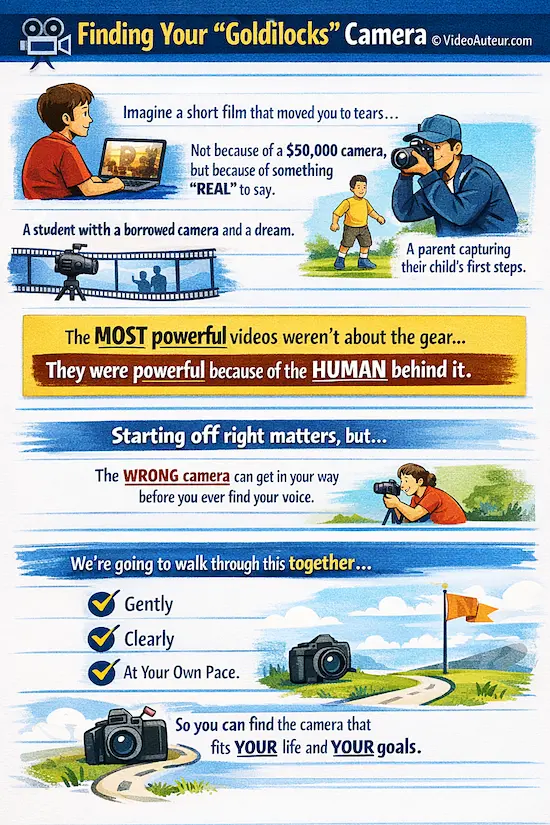 Finding Your "Goldilocks" Camera © VideoAuteur.com

Imagine a short film that moved you to tears…

Not because of a $50,000 camera, but because of something "REAL" to say.

A student with a borrowed camera and a dream.

A parent capturing their child's first steps.

The MOST powerful videos weren't about the gear…

They were powerful because of the HUMAN behind it.

Starting off right matters, but…

The WRONG camera can get in your way before you ever find your voice.

We're going to walk through this together…

Gently

Clearly

At Your Own Pace.

So you can find the camera that fits YOUR life and YOUR goals.